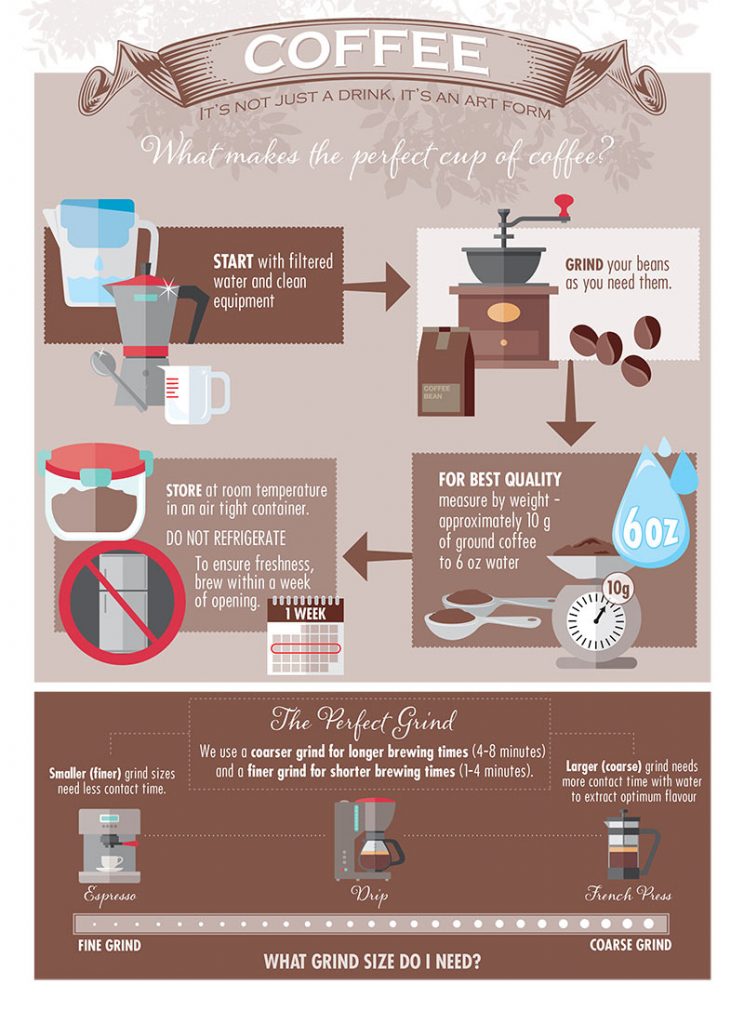 COFFEE
IT'S NOT JUST A DRINK, IT'S AN ART FORM

What makes the perfect cup of coffee?

START with filtered water and clean equipment

GRIND your beans as you need them.

COFFEE BEAN

FOR BEST QUALITY measure by weight - approximately 10 g of ground coffee to 6 oz water

6oz

10g

STORE at room temperature in an air tight container.

DO NOT REFRIGERATE

To ensure freshness, brew within a week of opening.

1 WEEK

The Perfect Grind

We use a coarser grind for longer brewing times (4-8 minutes) and a finer grind for shorter brewing times (1-4 minutes).

Smaller (finer) grind sizes need less contact time.

Larger (coarse) grind needs more contact time with water to extract optimum flavour

Espresso

Drip

French Press

FINE GRIND

COARSE GRIND

WHAT GRIND SIZE DO I NEED?